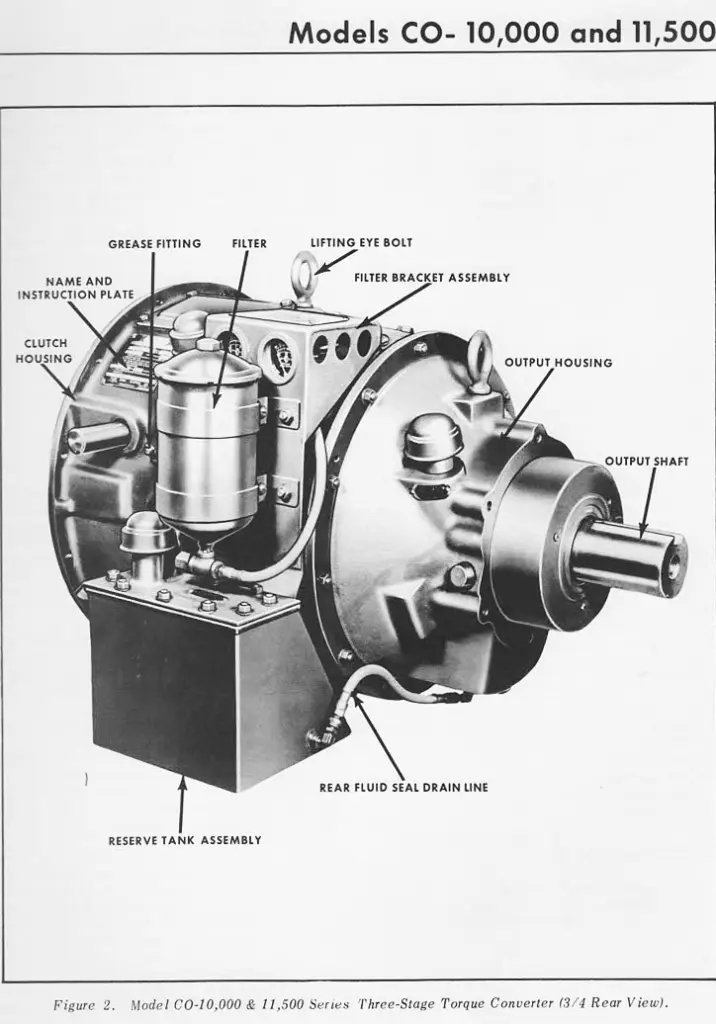 Models CO- 10,000 and 11,500

GREASE FITTING

FILTER

LIFTING EYE BOLT

FILTER BRACKET ASSEMBLY

NAME AND INSTRUCTION PLATE

CLUTCH HOUSING

OUTPUT HOUSING

OUTPUT SHAFT

REAR FLUID SEAL DRAIN LINE

RESERVE TANK ASSEMBLY

Figure 2. Model CO-10,000 & 11,500 Series Three-Stage Torque Converter (3/4 Rear View).